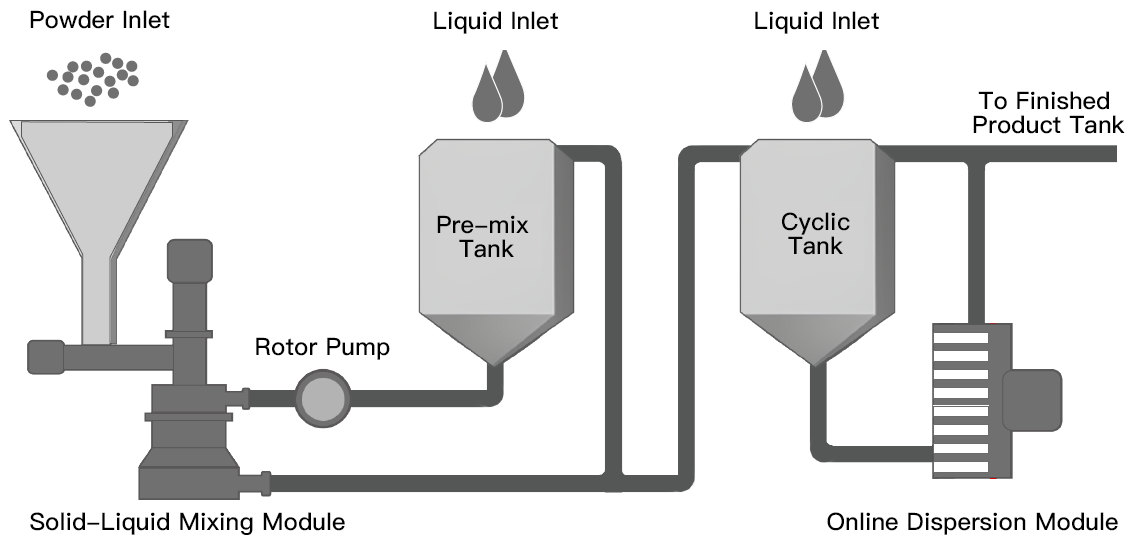 Powder Inlet

Liquid Inlet

Liquid Inlet

To Finished Product Tank

Pre-mix Tank

Cyclic Tank

Rotor Pump

Solid-Liquid Mixing Module

Online Dispersion Module